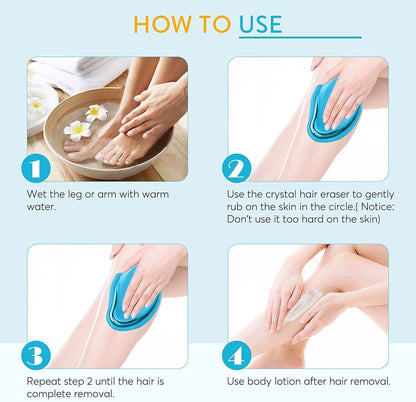 HOW TO USE

1

Wet the leg or arm with warm water.

2

Use the crystal hair eraser to gently rub on the skin in the circle.( Notice: Don't use it too hard on the skin)

3

Repeat step 2 until the hair is complete removal.

4

Use body lotion after hair removal.